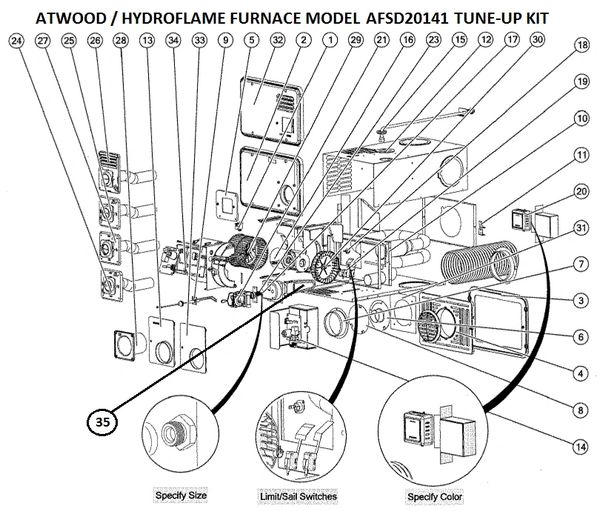 ATWOOD / HYDROFLAME FURNACE MODEL AFSD20141 TUNE-UP KIT

24 27 25 26 28 13 34 33 9 5 32 2 1 29 21 16 23 15 12 17 30

18
19
10
11
20
31
7
3
6
4
8
14

35

Specify Size

Limit/Sail Switches

Specify Color