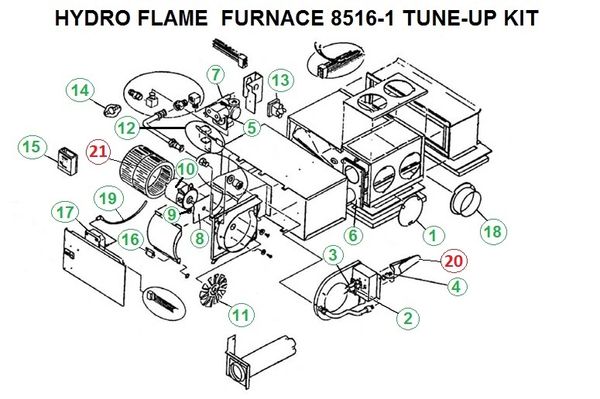 HYDRO FLAME FURNACE 8516-1 TUNE-UP KIT

14
7
13
12
5
15
21
10
19
9
17
8
16
6
1
18
3
20
4
2
11