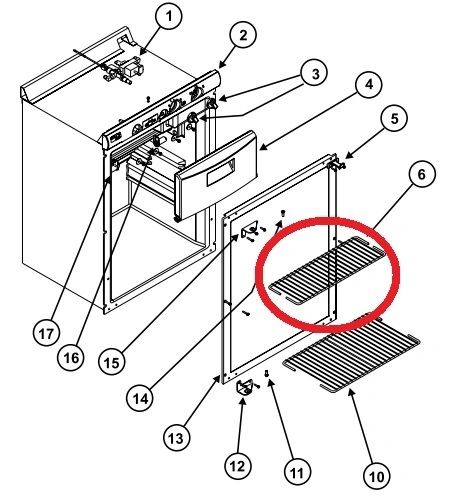 1
2
3
4
5
6
17
16
15
14
13
12
11
10