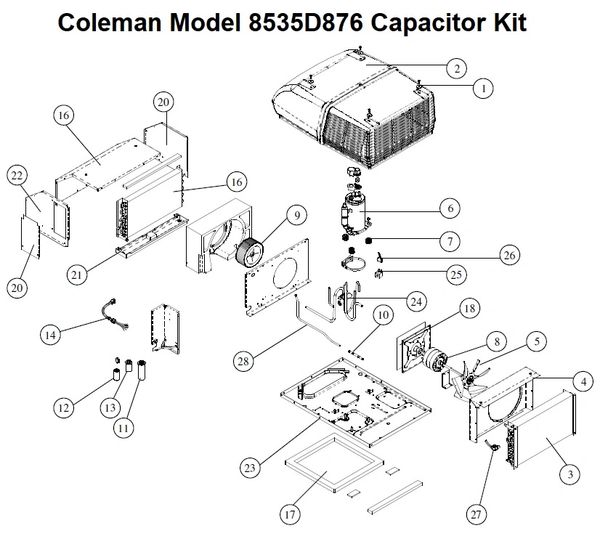 Coleman Model 8535D876 Capacitor Kit

2
1
20
16
22
16
6
9
7
26
25
21
20
24
18
10
14
8
5
28
4
12
13
11
23
3
17
27