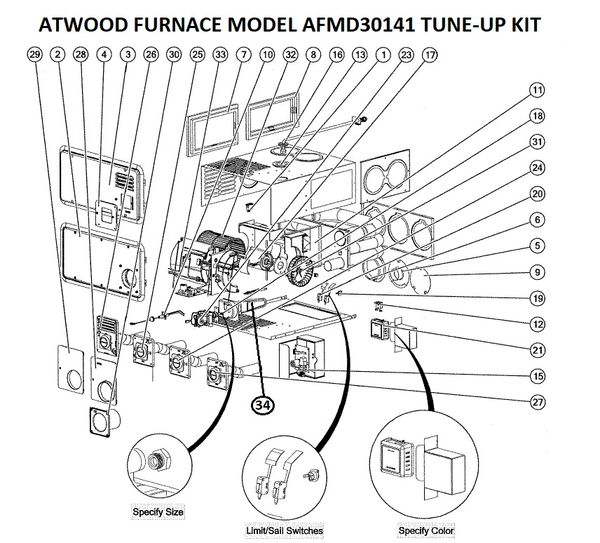 ATWOOD FURNACE MODEL AFMD30141 TUNE-UP KIT

29 2 28 4 3 26 30 25 33 7 10 32 8 16 13 1 23 17

11
18
31
24
20
6
5
9
19
12
21
15
27

34

Specify Size

Limit/Sail Switches

Specify Color