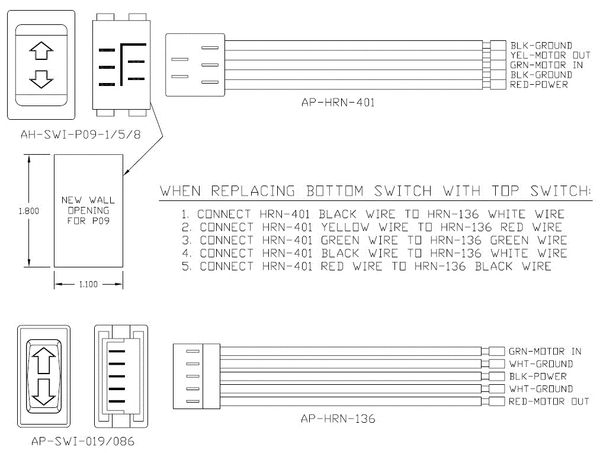 BLK-GROUND
YEL-MOTOR OUT
GRN-MOTOR IN
BLK-GROUND
RED-POWER

AP-HRN-401

AH-SWI-P09-1/5/8

1.800

NEW WALL OPENING FOR P09

1.100

WHEN REPLACING BOTTOM SWITCH WITH TOP SWITCH:

1. CONNECT HRN-401 BLACK WIRE TO HRN-136 WHITE WIRE
2. CONNECT HRN-401 YELLOW WIRE TO HRN-136 RED WIRE
3. CONNECT HRN-401 GREEN WIRE TO HRN-136 GREEN WIRE
4. CONNECT HRN-401 BLACK WIRE TO HRN-136 WHITE WIRE
5. CONNECT HRN-401 RED WIRE TO HRN-136 BLACK WIRE

GRN-MOTOR IN
WHT-GROUND
BLK-POWER
WHT-GROUND
RED-MOTOR OUT

AP-HRN-136

AP-SWI-019/086