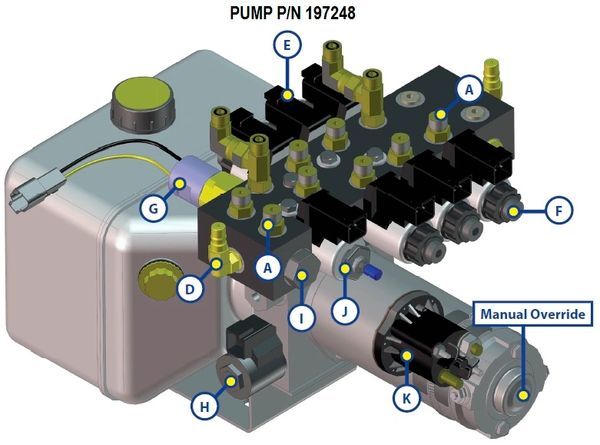 PUMP P/N 197248

E

A

G

F

A

D

I

J

Manual Override

H

K