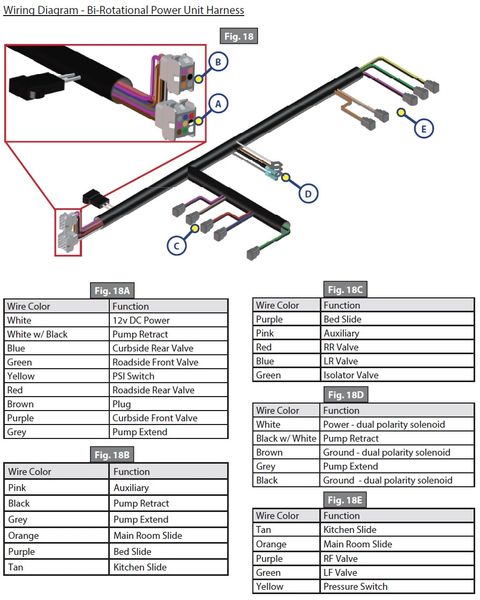 Wiring Diagram - Bi-Rotational Power Unit Harness

Fig. 18

B

A

E

D

C

Fig. 18A

| Wire Color | Function |
|---|---|
| White | 12v DC Power |
| White w/ Black | Pump Retract |
| Blue | Curbside Rear Valve |
| Green | Roadside Front Valve |
| Yellow | PSI Switch |
| Red | Roadside Rear Valve |
| Brown | Plug |
| Purple | Curbside Front Valve |
| Grey | Pump Extend |

Fig. 18B

| Wire Color | Function |
|---|---|
| Pink | Auxiliary |
| Black | Pump Retract |
| Grey | Pump Extend |
| Orange | Main Room Slide |
| Purple | Bed Slide |
| Tan | Kitchen Slide |

Fig. 18C

| Wire Color | Function |
|---|---|
| Purple | Bed Slide |
| Pink | Auxiliary |
| Red | RR Valve |
| Blue | LR Valve |
| Green | Isolator Valve |

Fig. 18D

| Wire Color | Function |
|---|---|
| White | Power - dual polarity solenoid |
| Black w/ White | Pump Retract |
| Brown | Ground - dual polarity solenoid |
| Grey | Pump Extend |
| Black | Ground - dual polarity solenoid |

Fig. 18E

| Wire Color | Function |
|---|---|
| Tan | Kitchen Slide |
| Orange | Main Room Slide |
| Purple | RF Valve |
| Green | LF Valve |
| Yellow | Pressure Switch |