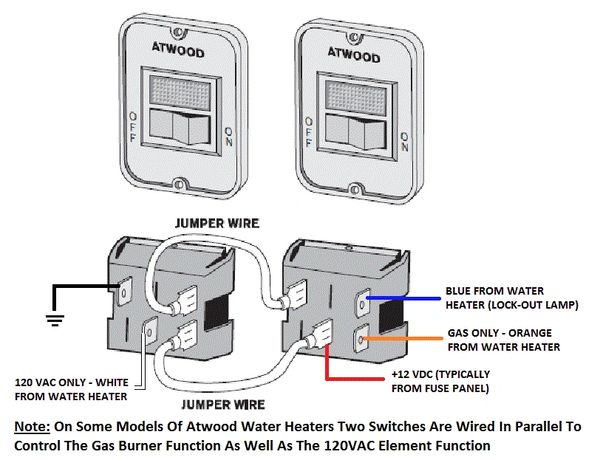 ATWOOD

OFF

ON

ATWOOD

OFF

ON

JUMPER WIRE

BLUE FROM WATER HEATER (LOCK-OUT LAMP)

GAS ONLY - ORANGE FROM WATER HEATER

+12 VDC (TYPICALLY FROM FUSE PANEL)

120 VAC ONLY - WHITE FROM WATER HEATER

JUMPER WIRE

Note: On Some Models Of Atwood Water Heaters Two Switches Are Wired In Parallel To Control The Gas Burner Function As Well As The 120VAC Element Function