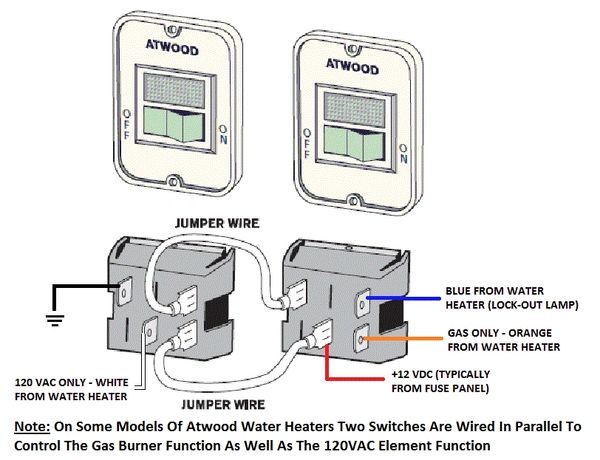 ATWOOD
OFF
ON

ATWOOD
OFF
ON

JUMPER WIRE

BLUE FROM WATER HEATER (LOCK-OUT LAMP)

GAS ONLY - ORANGE FROM WATER HEATER

+12 VDC (TYPICALLY FROM FUSE PANEL)

120 VAC ONLY - WHITE FROM WATER HEATER

JUMPER WIRE

Note: On Some Models Of Atwood Water Heaters Two Switches Are Wired In Parallel To Control The Gas Burner Function As Well As The 120VAC Element Function