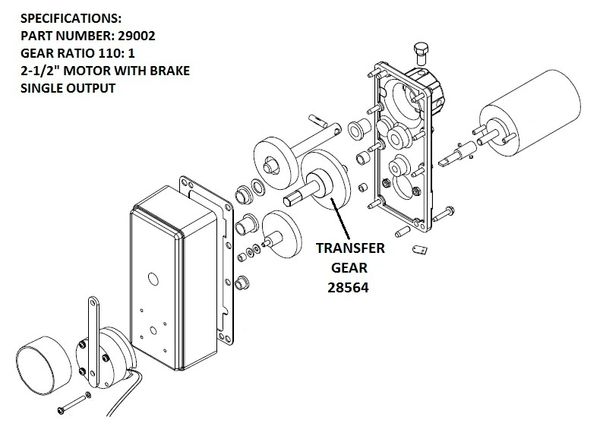 SPECIFICATIONS:
PART NUMBER: 29002
GEAR RATIO 110: 1
2-1/2" MOTOR WITH BRAKE
SINGLE OUTPUT

TRANSFER
GEAR
28564