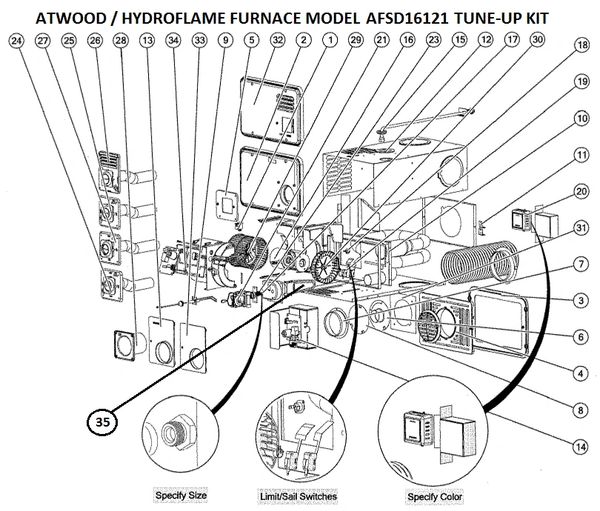 ATWOOD / HYDROFLAME FURNACE MODEL AFSD16121 TUNE-UP KIT

24 27 25 26 28 13 34 33 9 5 32 2 1 29 21 16 23 15 12 17 30

18
19
10
11
20
31
7
3
6
4
8
14

35

Specify Size

Limit/Sail Switches

Specify Color