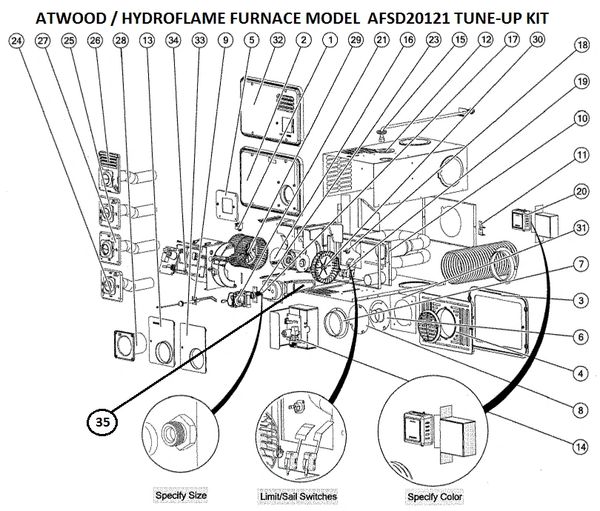 ATWOOD / HYDROFLAME FURNACE MODEL AFSD20121 TUNE-UP KIT

24 27 25 26 28 13 34 33 9 5 32 2 1 29 21 16 23 15 12 17 30

18
19
10
11
20
31
7
3
6
4
8
14

35

Specify Size
Limit/Sail Switches
Specify Color