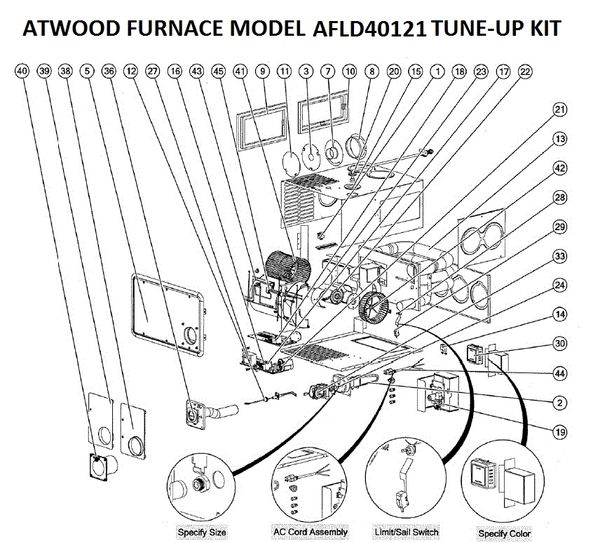 ATWOOD FURNACE MODEL AFLD40121 TUNE-UP KIT

40 39 38 5 36 12 27 16 43 45 41 9 11 3 7 10 8 20 15 1 18 23 17 22

21
13
42
28
29
33
24
14
30
44
2
19

Specify Size
AC Cord Assembly
Limit/Sail Switch
Specify Color