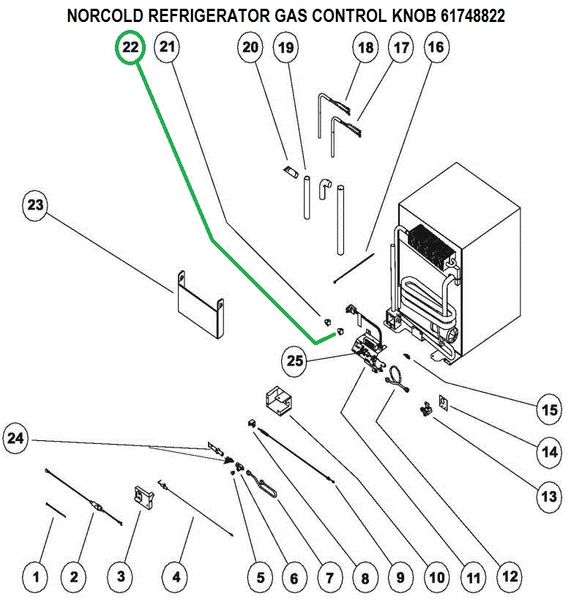 NORCOLD REFRIGERATOR GAS CONTROL KNOB 61748822

22 21 20 19 18 17 16

23

25

15

14

13

24

1 2 3 4 5 6 7 8 9 10 11 12