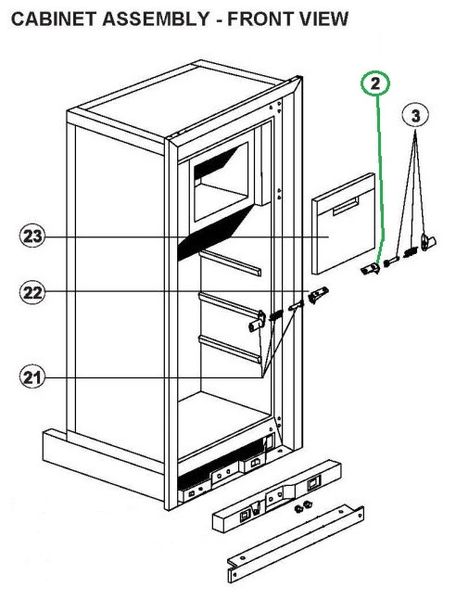 CABINET ASSEMBLY - FRONT VIEW

2

3

23

22

21