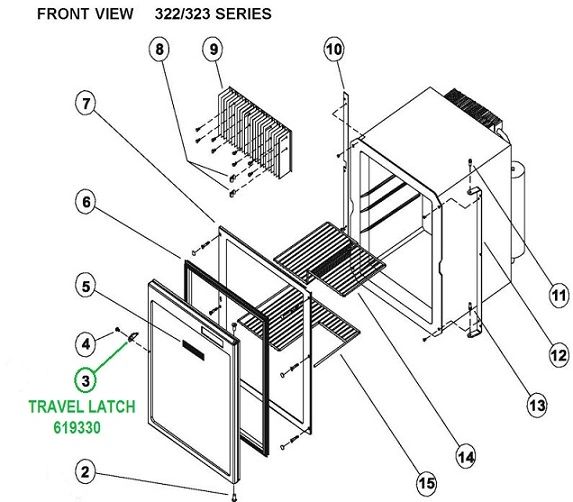 FRONT VIEW 322/323 SERIES

8
9
10
7
6
5
4
3
TRAVEL LATCH
619330
2
11
12
13
14
15