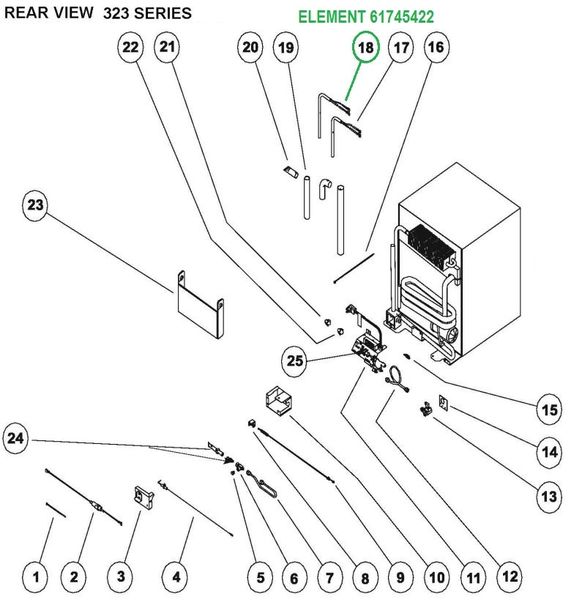 REAR VIEW 323 SERIES

ELEMENT 61745422

22
21
20
19
18
17
16
23
25
15
14
13
24
1
2
3
4
5
6
7
8
9
10
11
12