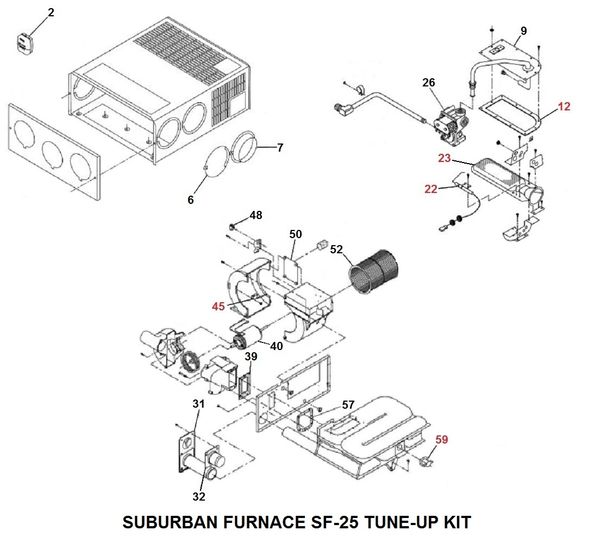 2

9

26

12

7

23

22

6

48

50

52

45

40

39

31

57

59

32

SUBURBAN FURNACE SF-25 TUNE-UP KIT