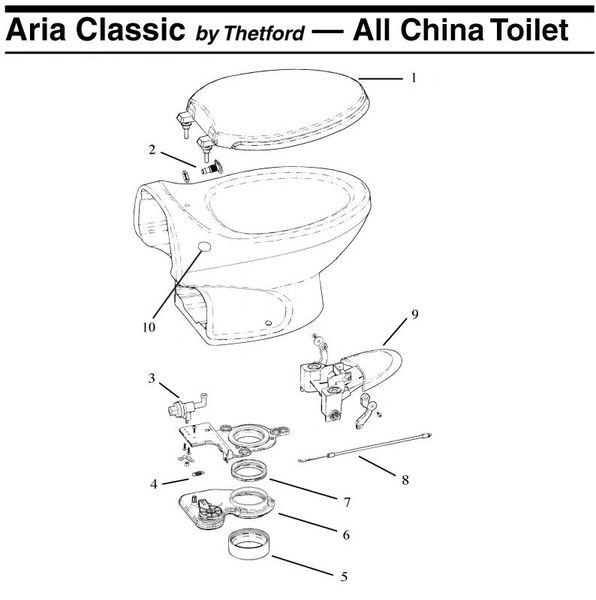 Aria Classic by Thetford — All China Toilet

1

2

10

9

3

8

4

7

6

5