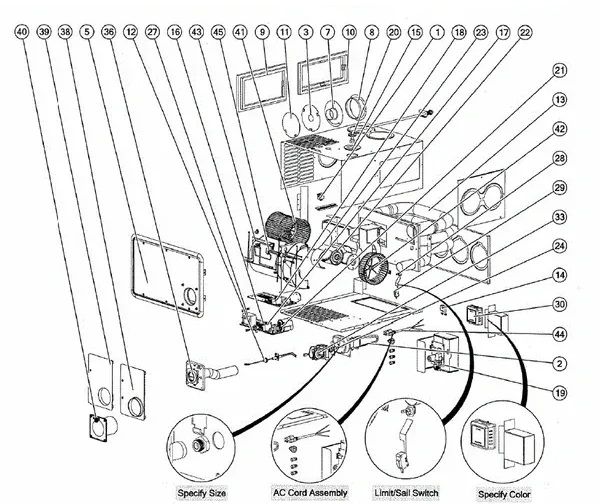 40 39 38 5 36 12 27 16 43 45 41 9 11 3 7 10 8 20 15 1 18 23 17 22

21
13
42
28
29
33
24
14
30
44
2
19

Specify Size
AC Cord Assembly
Limit/Sail Switch
Specify Color