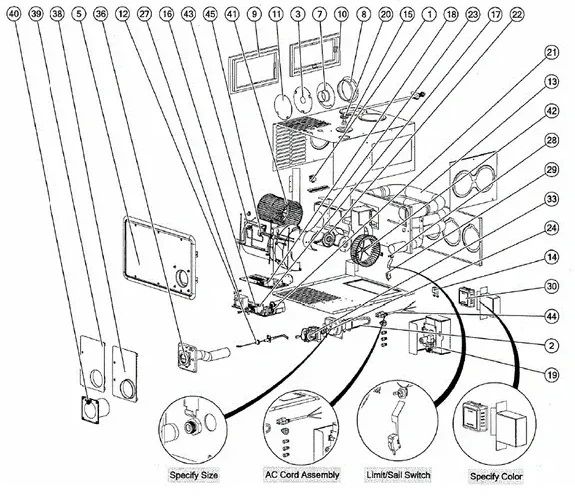 40 39 38 5 36 12 27 16 43 45 41 9 11 3 7 10 8 20 15 1 18 23 17 22

21
13
42
28
29
33
24
14
30
44
2
19

Specify Size
AC Cord Assembly
Limit/Sail Switch
Specify Color