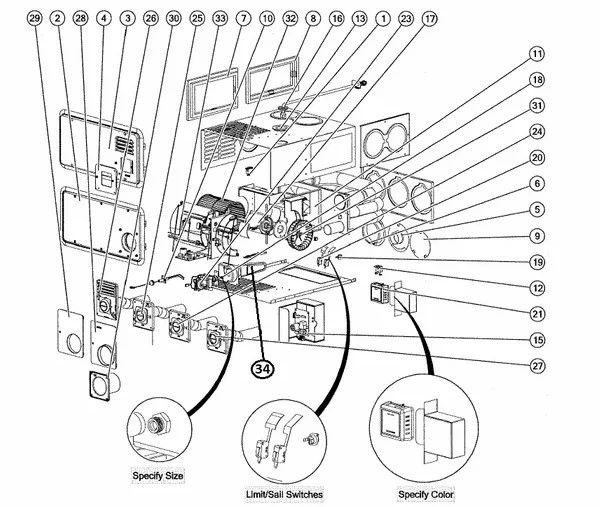 29 2 28 4 3 26 30 25 33 7 10 32 8 16 13 1 23 17

11
18
31
24
20
6
5
9
19
12
21
15
27

34

Specify Size

Limit/Sail Switches

Specify Color