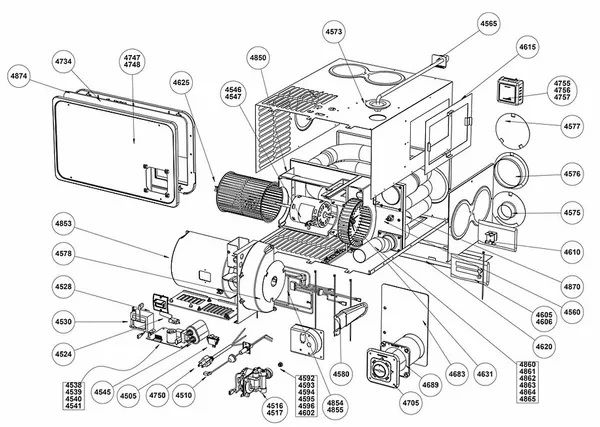 4874
4734
4747
4748
4625
4546
4547
4850
4573
4565
4615
4755
4756
4757
4577
4576
4575
4610
4870
4560
4605
4606
4620
4853
4578
4528
4530
4524
4538
4539
4540
4541
4545
4505
4750
4510
4516
4517
4592
4593
4594
4595
4596
4602
4854
4855
4580
4705
4689
4683
4631
4860
4861
4862
4863
4864
4865