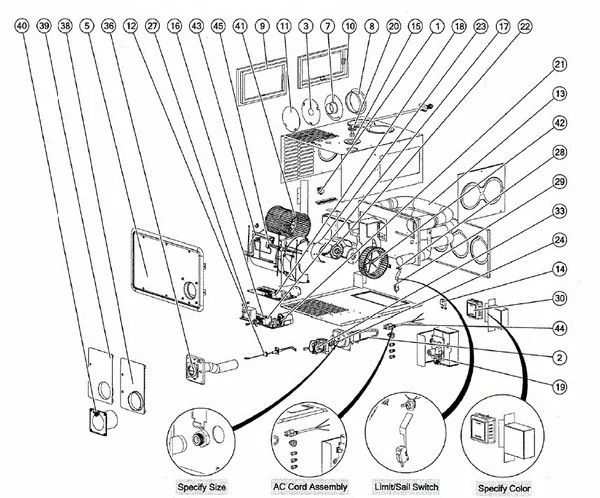 40 39 38 5 36 12 27 16 43 45 41 9 11 3 7 10 8 20 15 1 18 23 17 22

21
13
42
28
29
33
24
14
30
44
2
19

Specify Size
AC Cord Assembly
Limit/Sail Switch
Specify Color