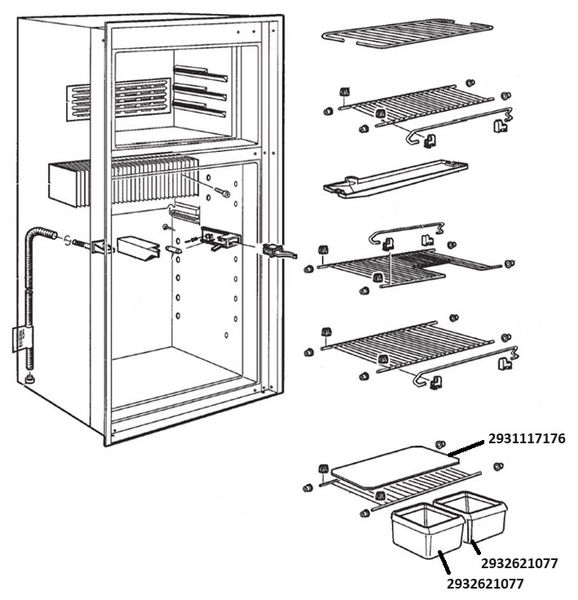 2931117176

2932621077

2932621077