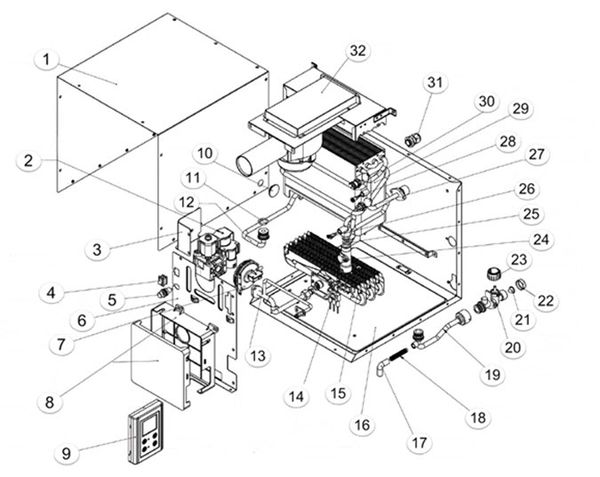 1
2
3
4
5
6
7
8
9
10
11
12
13
14
15
16
17
18
19
20
21
22
23
24
25
26
27
28
29
30
31
32