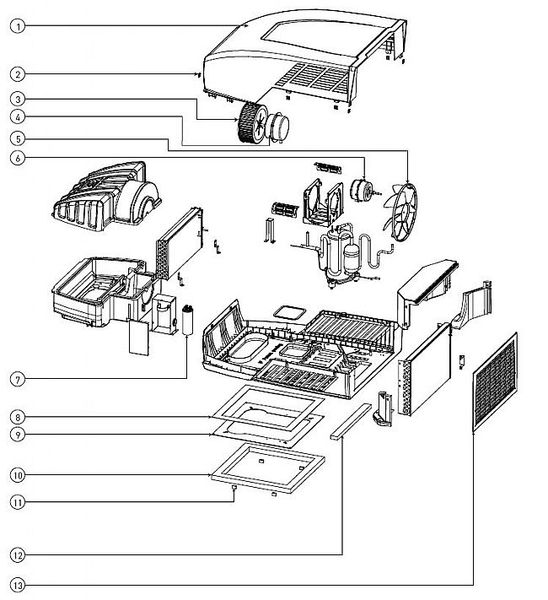 1
2
3
4
5
6
7
8
9
10
11
12
13