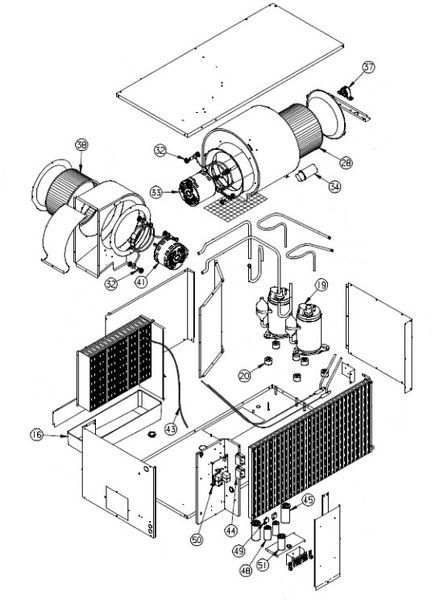 37
38
32
28
33
34
32
41
19
20
43
16
45
50
44
49
48
51