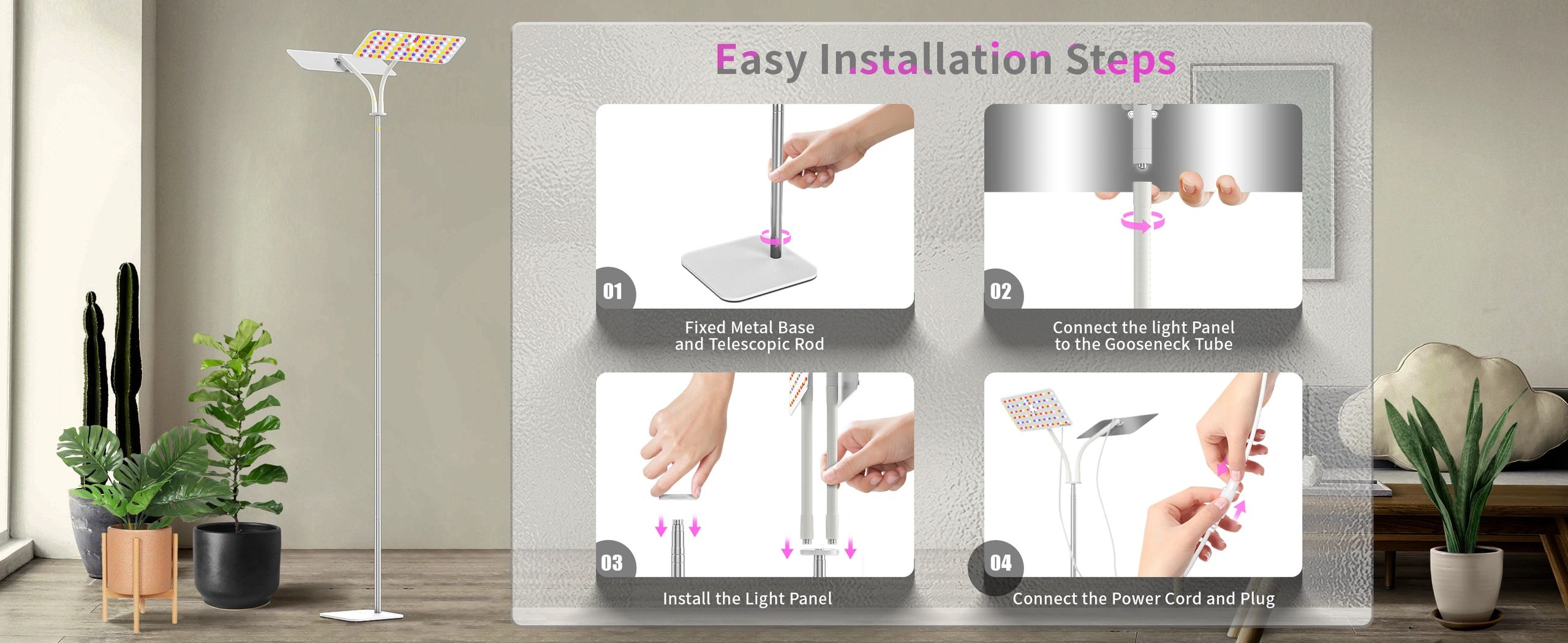 Easy Installation Steps

01
Fixed Metal Base and Telescopic Rod

02
Connect the light Panel to the Gooseneck Tube

03
Install the Light Panel

04
Connect the Power Cord and Plug