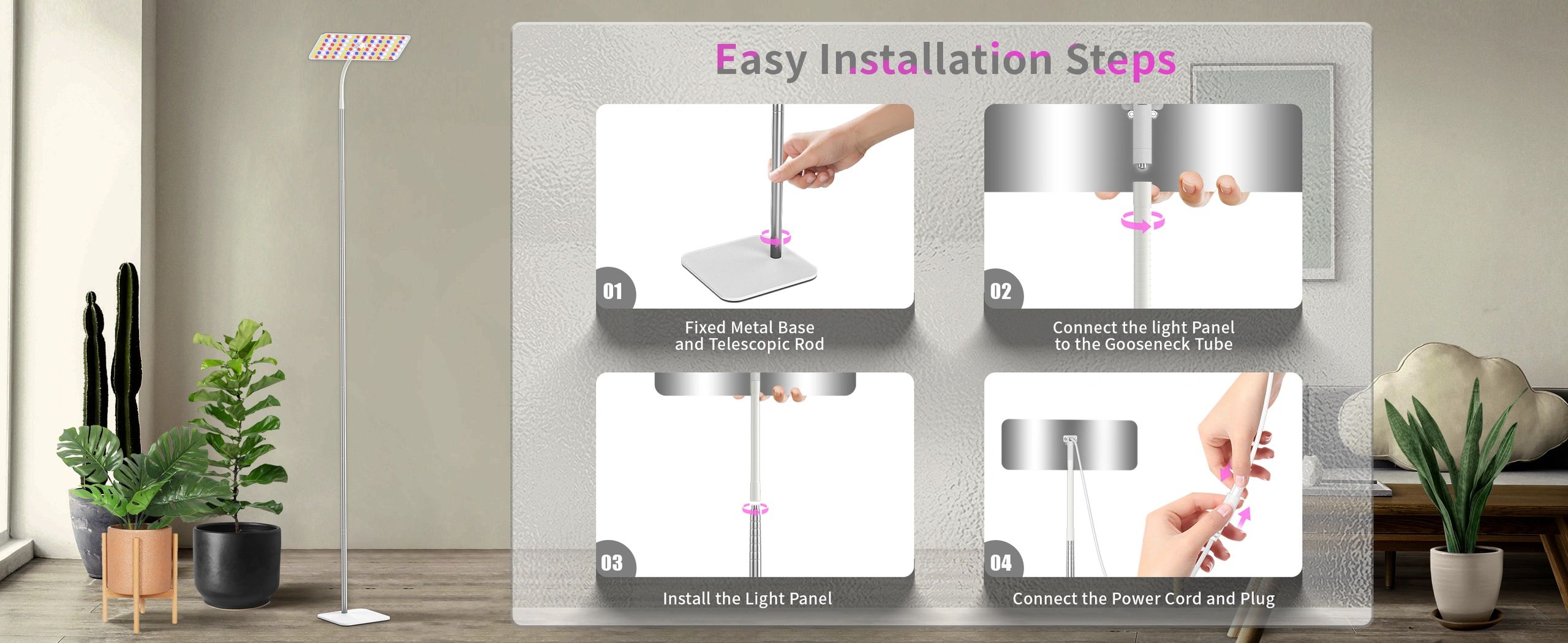 Easy Installation Steps

01
Fixed Metal Base and Telescopic Rod

02
Connect the light Panel to the Gooseneck Tube

03
Install the Light Panel

04
Connect the Power Cord and Plug