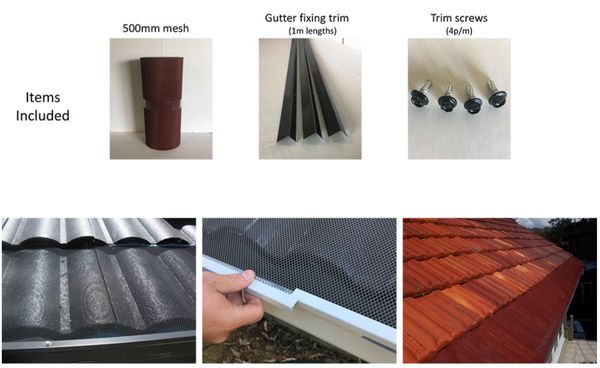 Items Included

500mm mesh

Gutter fixing trim
(1m lengths)

Trim screws
(4p/m)