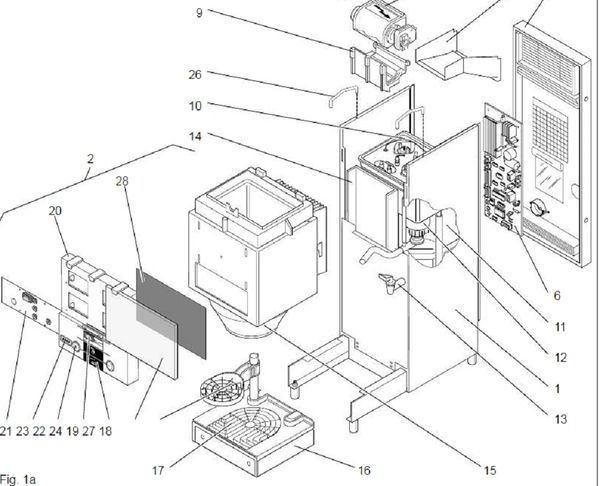 9
26
10
14
2
28
20
6
11
12
1
13
21 23 22 24 19 27 18
17
16
15
Fig. 1a