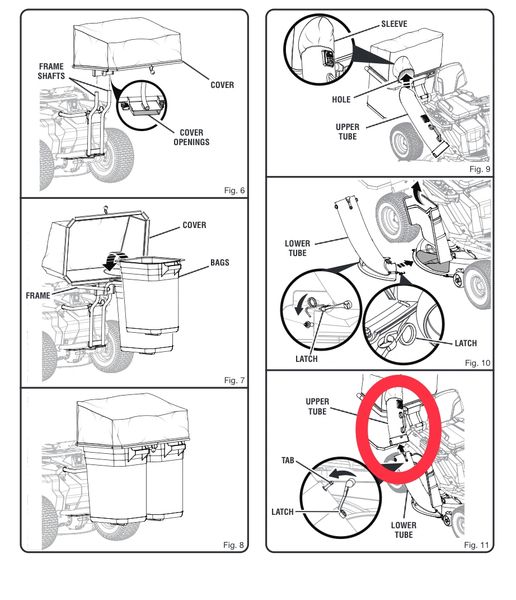 FRAME SHAFTS

COVER

COVER OPENINGS

Fig. 6

COVER

BAGS

FRAME

Fig. 7

Fig. 8

SLEEVE

HOLE

UPPER TUBE

Fig. 9

LOWER TUBE

LATCH

LATCH

Fig. 10

UPPER TUBE

TAB

LATCH

LOWER TUBE

Fig. 11