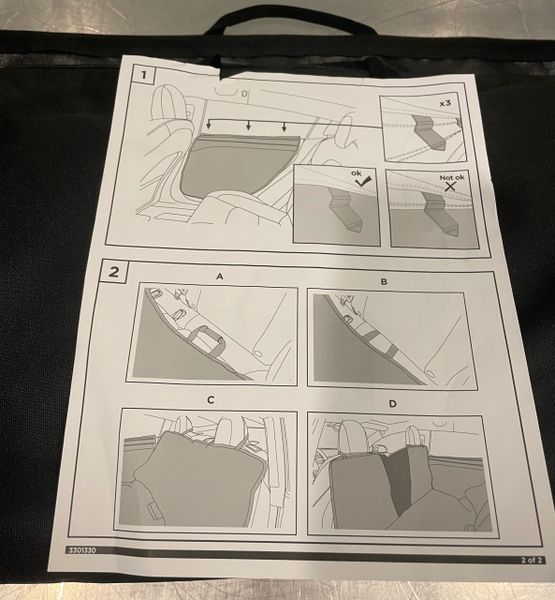 1

x3

ok

Not ok

2

A

B

C

D

3301330

2 of 2