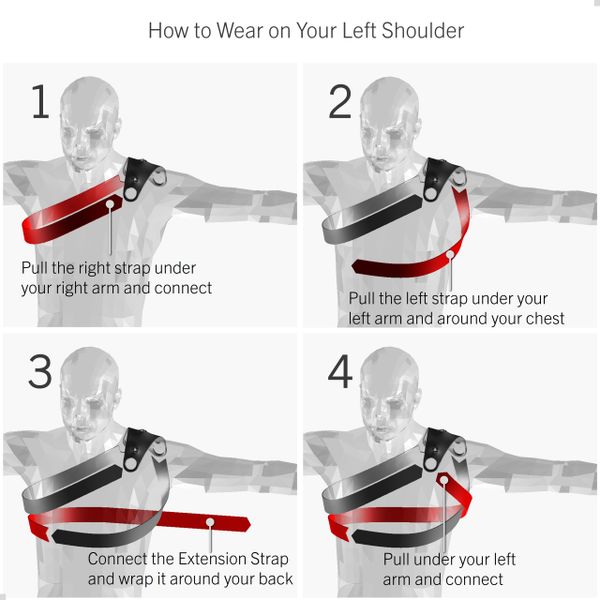 How to Wear on Your Left Shoulder

1

Pull the right strap under your right arm and connect

2

Pull the left strap under your left arm and around your chest

3

Connect the Extension Strap and wrap it around your back

4

Pull under your left arm and connect