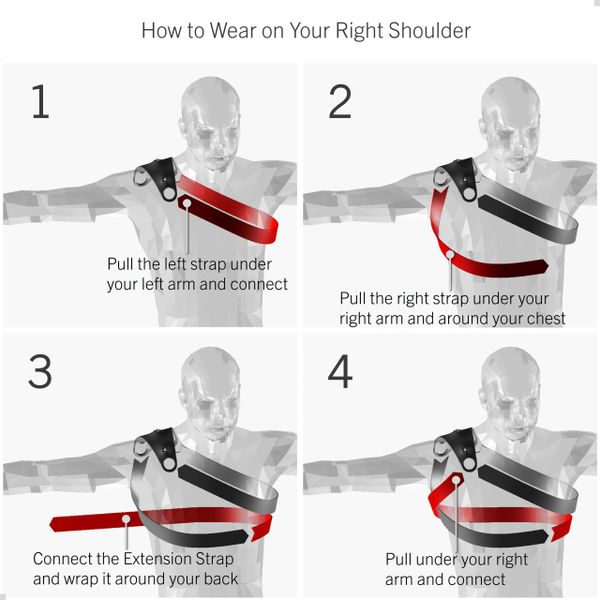 How to Wear on Your Right Shoulder

1

Pull the left strap under your left arm and connect

2

Pull the right strap under your right arm and around your chest

3

Connect the Extension Strap and wrap it around your back

4

Pull under your right arm and connect