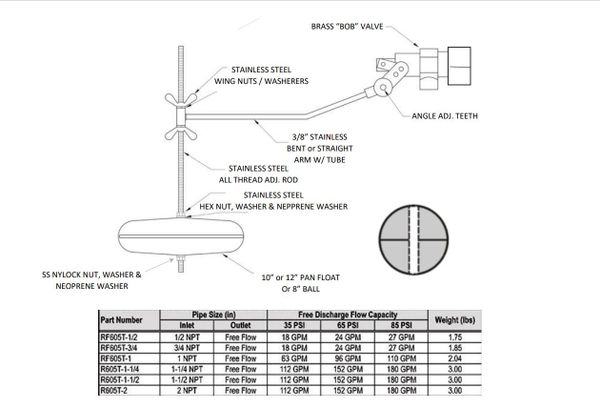 BRASS "BOB" VALVE

STAINLESS STEEL
WING NUTS / WASHERERS

ANGLE ADJ. TEETH

3/8" STAINLESS
BENT or STRAIGHT
ARM W/ TUBE

STAINLESS STEEL
ALL THREAD ADJ. ROD

STAINLESS STEEL
HEX NUT, WASHER & NEPPRENE WASHER

SS NYLOCK NUT, WASHER &
NEOPRENE WASHER

10" or 12" PAN FLOAT
Or 8" BALL

| Part Number | Pipe Size (in) Inlet | Pipe Size (in) Outlet | Free Discharge Flow Capacity 35 PSI | Free Discharge Flow Capacity 65 PSI | Free Discharge Flow Capacity 85 PSI | Weight (lbs) |
|---|---|---|---|---|---|---|
| RF605T-1/2 | 1/2 NPT | Free Flow | 18 GPM | 24 GPM | 27 GPM | 1.75 |
| RF605T-3/4 | 3/4 NPT | Free Flow | 18 GPM | 24 GPM | 27 GPM | 1.85 |
| RF605T-1 | 1 NPT | Free Flow | 63 GPM | 96 GPM | 110 GPM | 2.04 |
| R605T-1-1/4 | 1-1/4 NPT | Free Flow | 112 GPM | 152 GPM | 180 GPM | 3.00 |
| R605T-1-1/2 | 1-1/2 NPT | Free Flow | 112 GPM | 152 GPM | 180 GPM | 3.00 |
| R605T-2 | 2 NPT | Free Flow | 112 GPM | 152 GPM | 180 GPM | 3.00 |