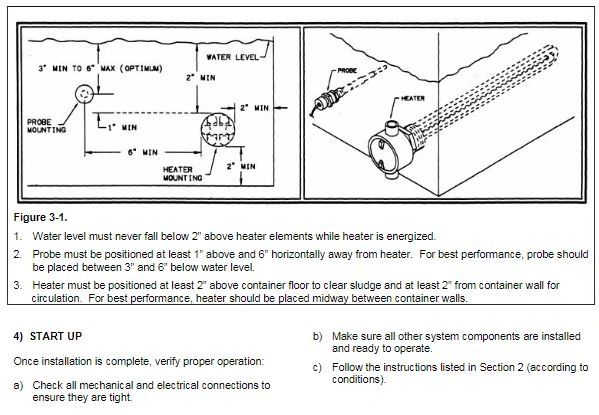 WATER LEVEL

3" MIN TO 6" MAX (OPTIMUM)

2" MIN

2" MIN

PROBE MOUNTING

1" MIN

6" MIN

HEATER MOUNTING

2" MIN

PROBE

HEATER

Figure 3-1.

1. Water level must never fall below 2" above heater elements while heater is energized.

2. Probe must be positioned at least 1" above and 6" horizontally away from heater. For best performance, probe should be placed between 3" and 6" below water level.

3. Heater must be positioned at least 2" above container floor to clear sludge and at least 2" from container wall for circulation. For best performance, heater should be placed midway between container walls.

4) START UP

Once installation is complete, verify proper operation:

a) Check all mechanical and electrical connections to ensure they are tight.

b) Make sure all other system components are installed and ready to operate.

c) Follow the instructions listed in Section 2 (according to conditions).