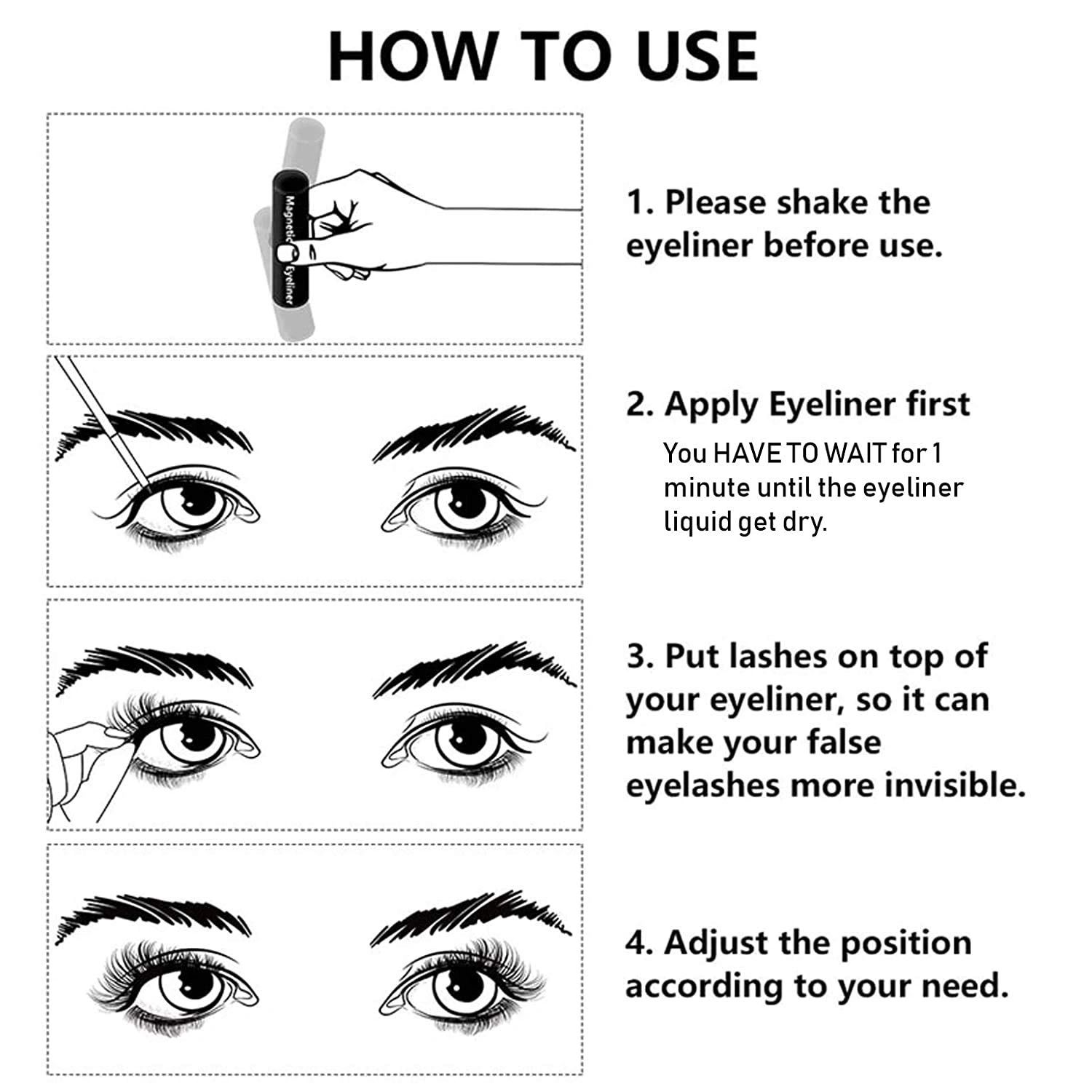 HOW TO USE

Magnetic Eyeliner

1. Please shake the eyeliner before use.

2. Apply Eyeliner first

You HAVE TO WAIT for 1 minute until the eyeliner liquid get dry.

3. Put lashes on top of your eyeliner, so it can make your false eyelashes more invisible.

4. Adjust the position according to your need.