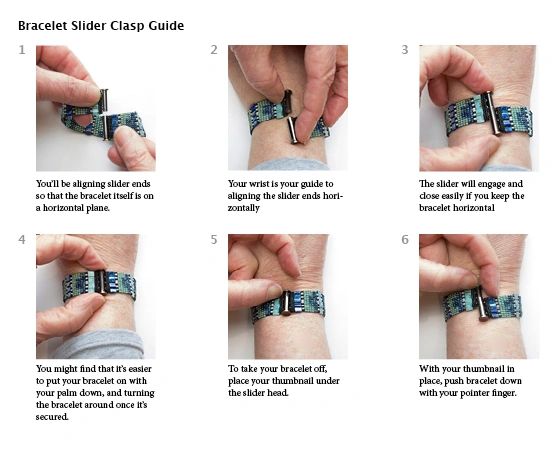 Bracelet Slider Clasp Guide

1

You'll be aligning slider ends so that the bracelet itself is on a horizontal plane.

2

Your wrist is your guide to aligning the slider ends horizontally

3

The slider will engage and close easily if you keep the bracelet horizontal

4

You might find that it's easier to put your bracelet on with your palm down, and turning the bracelet around once it's secured.

5

To take your bracelet off, place your thumbnail under the slider head.

6

With your thumbnail in place, push bracelet down with your pointer finger.