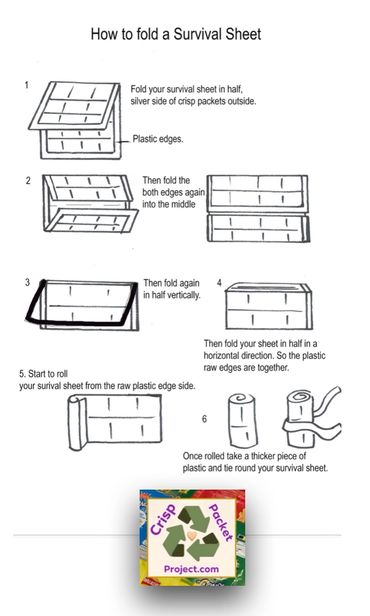 How to fold a Survival Sheet

1

Fold your survival sheet in half, silver side of crisp packets outside.

Plastic edges.

2

Then fold the both edges again into the middle

3

Then fold again in half vertically.

4

Then fold your sheet in half in a horizontal direction. So the plastic raw edges are together.

5. Start to roll your surival sheet from the raw plastic edge side.

6

Once rolled take a thicker piece of plastic and tie round your survival sheet.

Crisp Packet Project.com